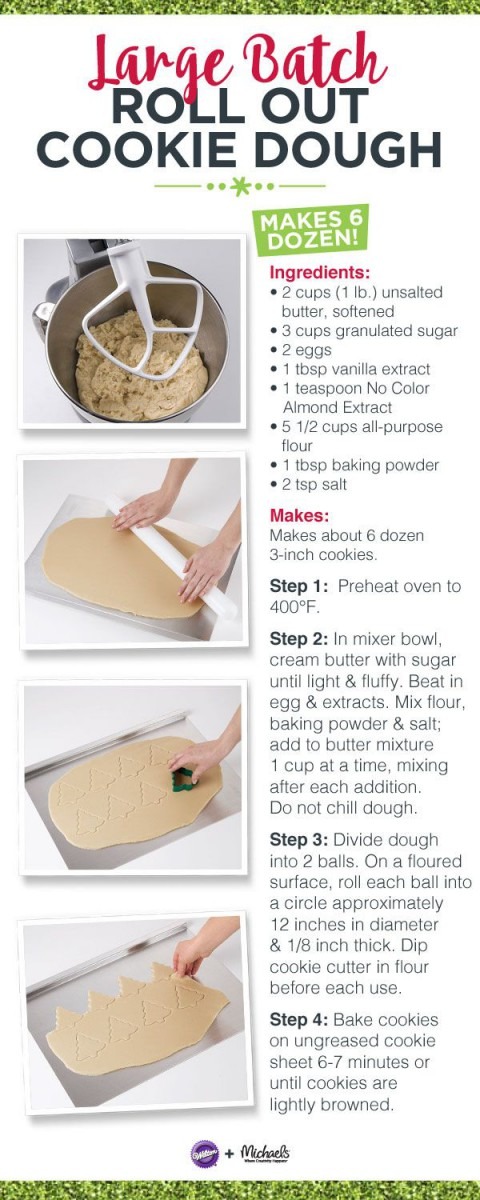 Large Batch
ROLL OUT
COOKIE DOUGH

MAKES 6 DOZEN!

Ingredients:
• 2 cups (1 lb.) unsalted butter, softened
• 3 cups granulated sugar
• 2 eggs
• 1 tbsp vanilla extract
• 1 teaspoon No Color Almond Extract
• 5 1/2 cups all-purpose flour
• 1 tbsp baking powder
• 2 tsp salt

Makes:
Makes about 6 dozen 3-inch cookies.

Step 1: Preheat oven to 400°F.

Step 2: In mixer bowl, cream butter with sugar until light & fluffy. Beat in egg & extracts. Mix flour, baking powder & salt; add to butter mixture 1 cup at a time, mixing after each addition. Do not chill dough.

Step 3: Divide dough into 2 balls. On a floured surface, roll each ball into a circle approximately 12 inches in diameter & 1/8 inch thick. Dip cookie cutter in flour before each use.

Step 4: Bake cookies on ungreased cookie sheet 6-7 minutes or until cookies are lightly browned.

Wilton + Michaels Where Creativity Happens